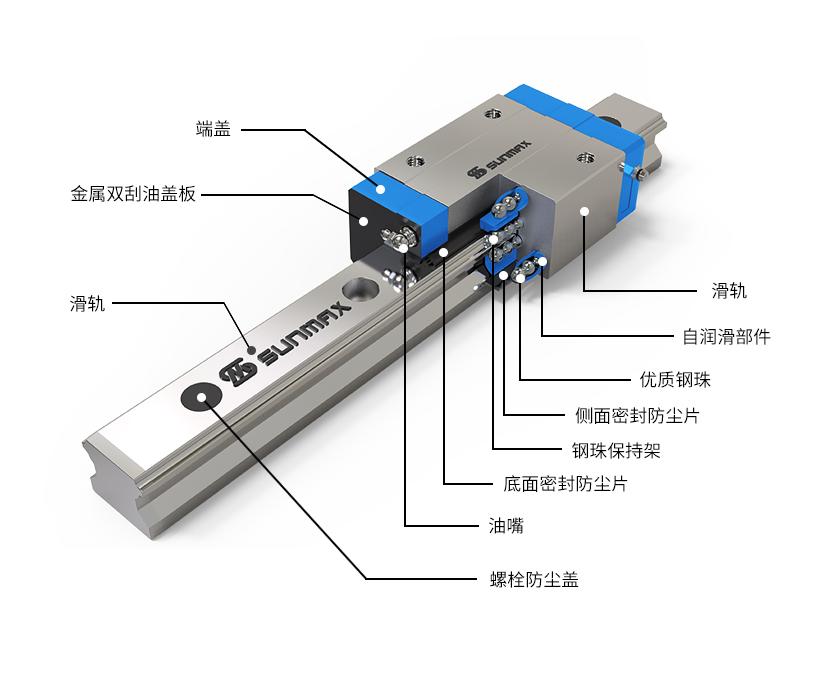 端盖

金属双刮油盖板

滑轨

SUNMAX

SUNMAX

滑轨

自润滑部件

优质钢珠

侧面密封防尘片

钢珠保持架

底面密封防尘片

油嘴

螺栓防尘盖